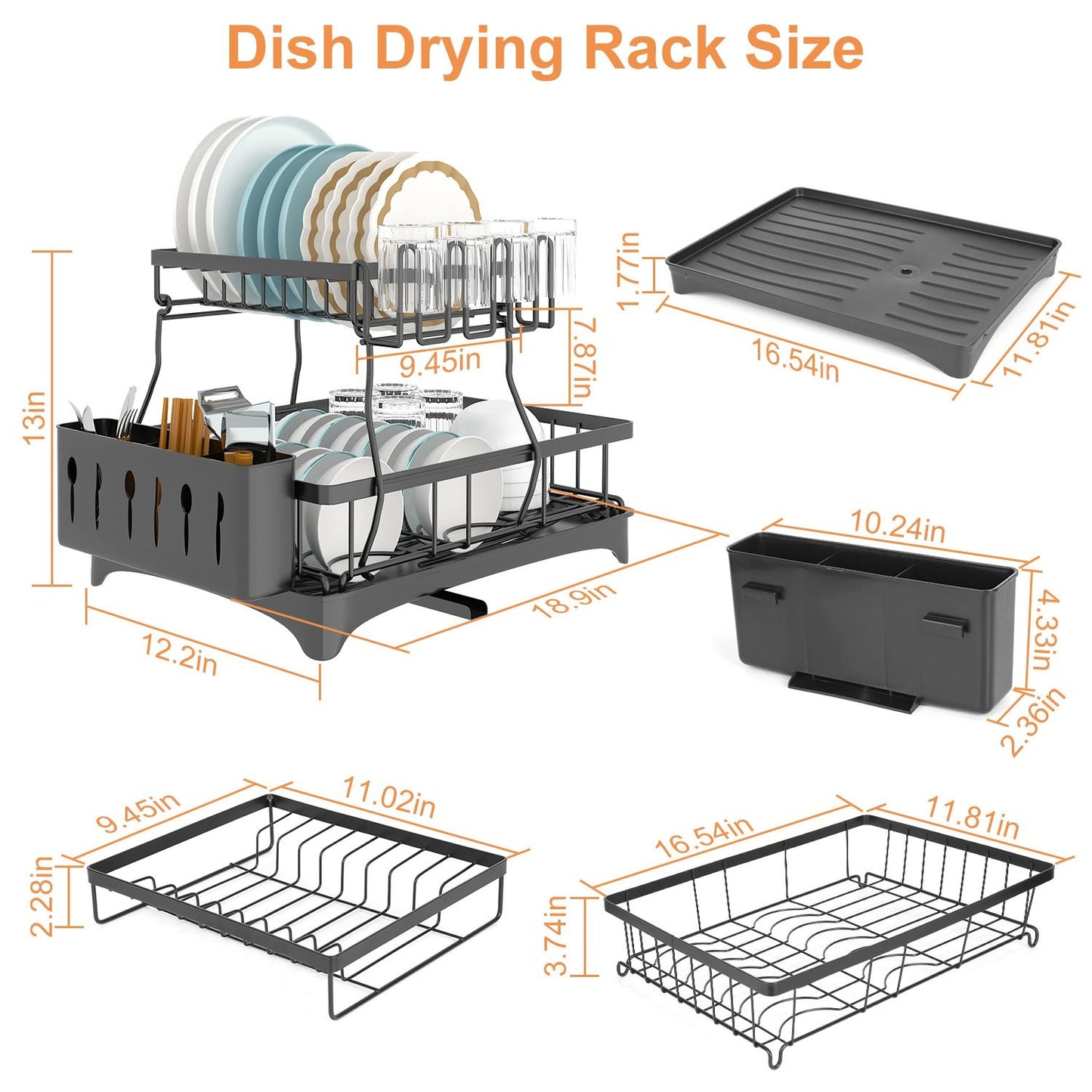 Dish Drying Rack Size

13in

9.45in

7.87in

12.2in

18.9in

1.77in

16.54in

11.81in

10.24in

4.33in

2.36in

9.45in

11.02in

2.28in

16.54in

11.81in

3.74in