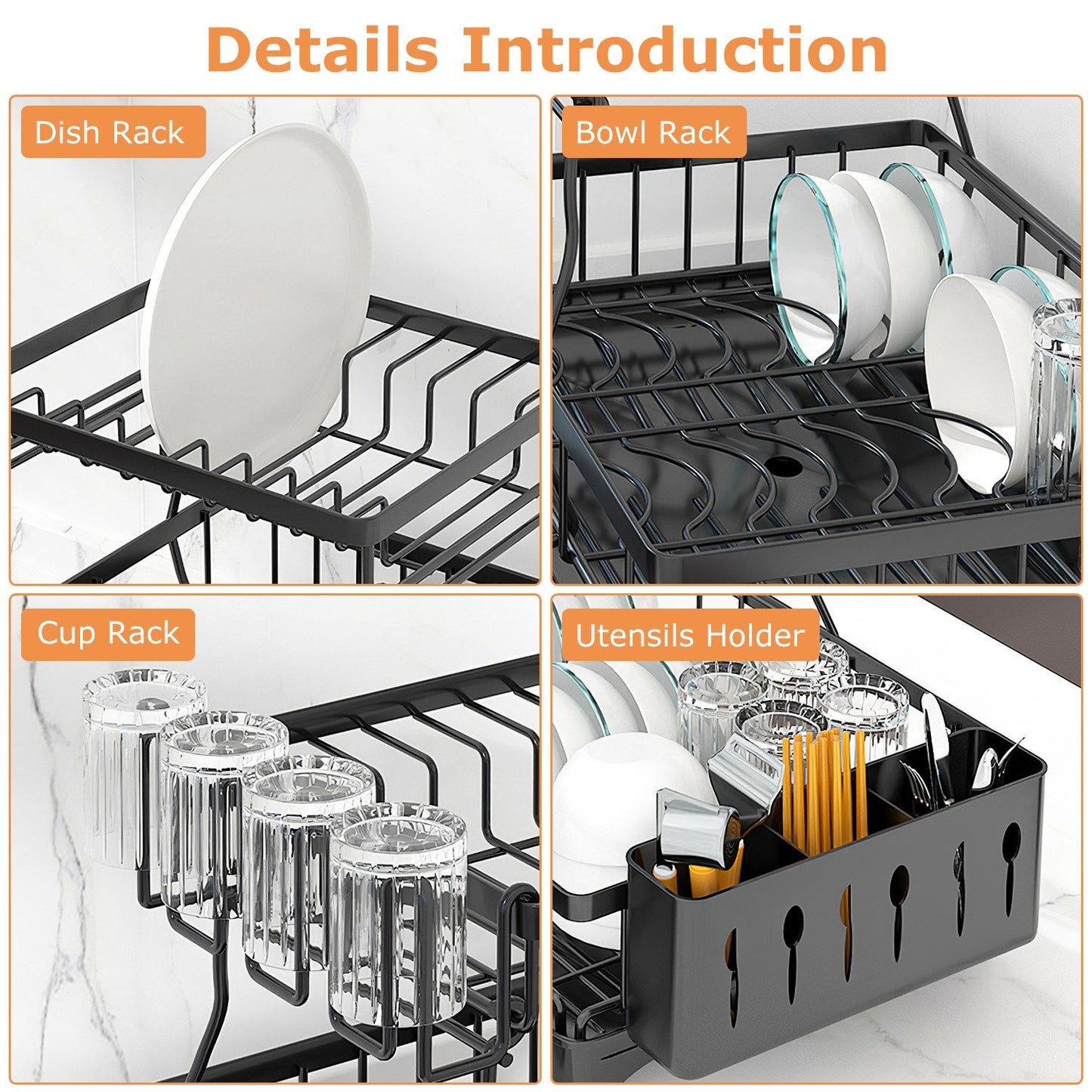 Details Introduction

Dish Rack

Bowl Rack

Cup Rack

Utensils Holder