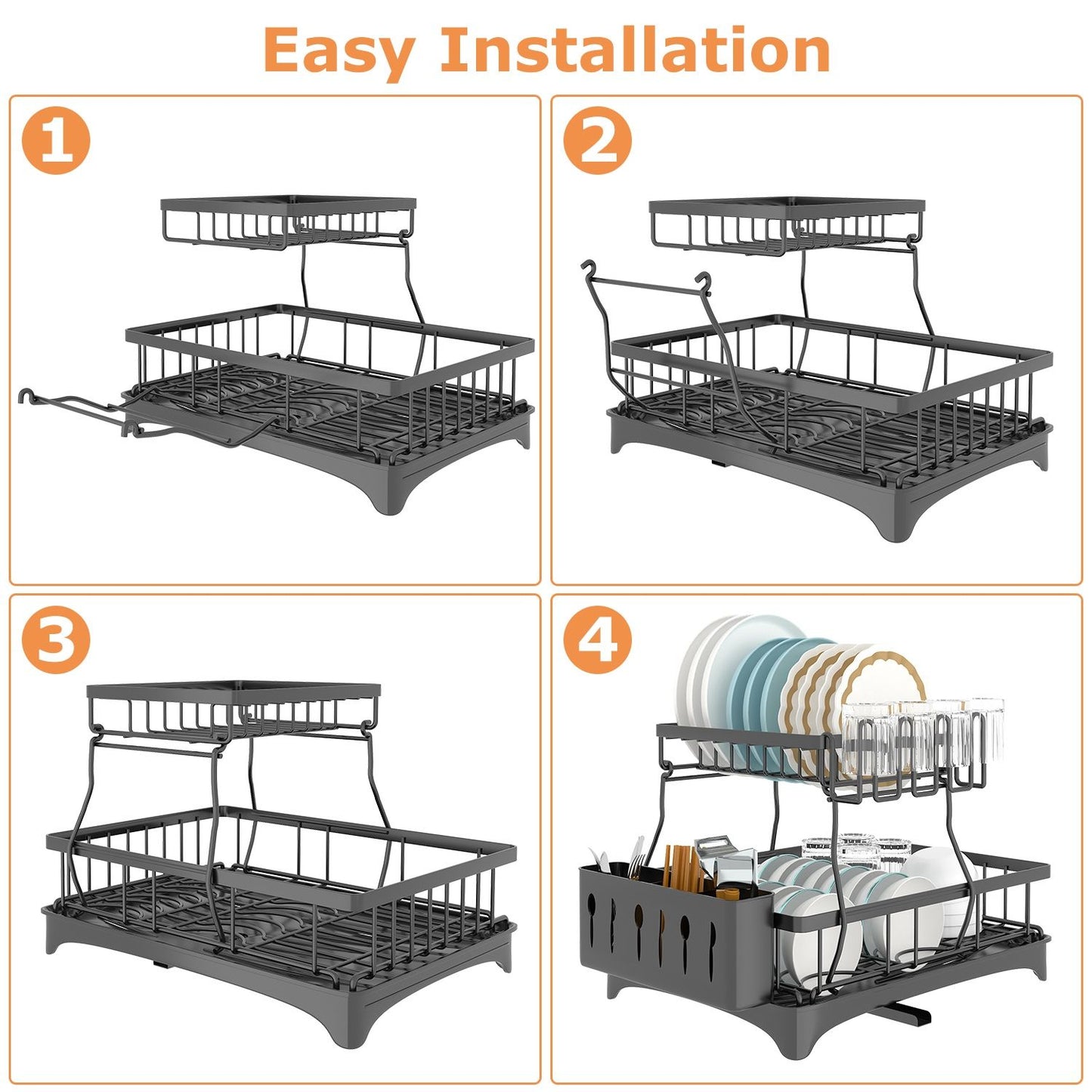 Easy Installation

1

2

3

4